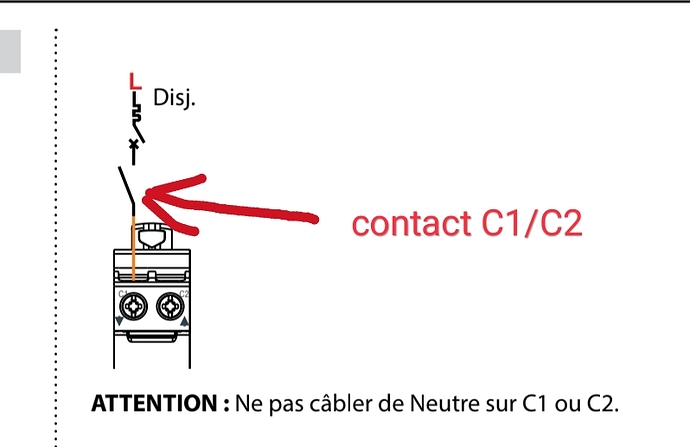 L
Disj.

contact C1/C2

C1 C2

**ATTENTION :** Ne pas câbler de Neutre sur C1 ou C2.