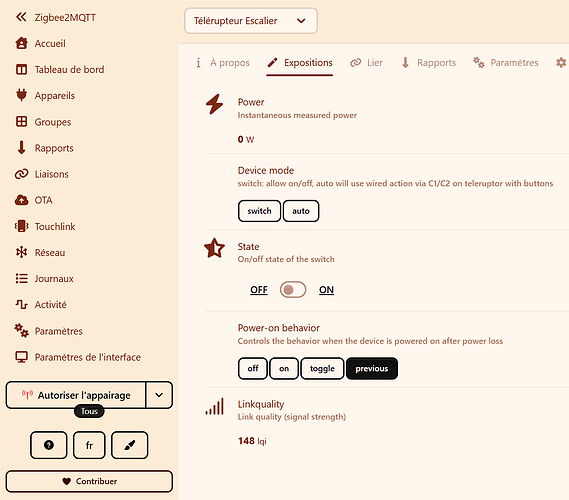 Zigbee2MQTT
Accueil
Tableau de bord
Appareils
Groupes
Rapports
Liaisons
OTA
Touchlink
Réseau
Journaux
Activité
Paramètres
Paramètres de l'interface

Autoriser l'appairage
Tous

fr

Contribuer

Télérupteur Escalier

À propos
Expositions
Lier
Rapports
Paramètres

Power
Instantaneous measured power
0 W

Device mode
switch: allow on/off, auto will use wired action via C1/C2 on teleruptor with buttons
switch
auto

State
On/off state of the switch
OFF
ON

Power-on behavior
Controls the behavior when the device is powered on after power loss
off
on
toggle
previous

Linkquality
Link quality (signal strength)
148 lqi