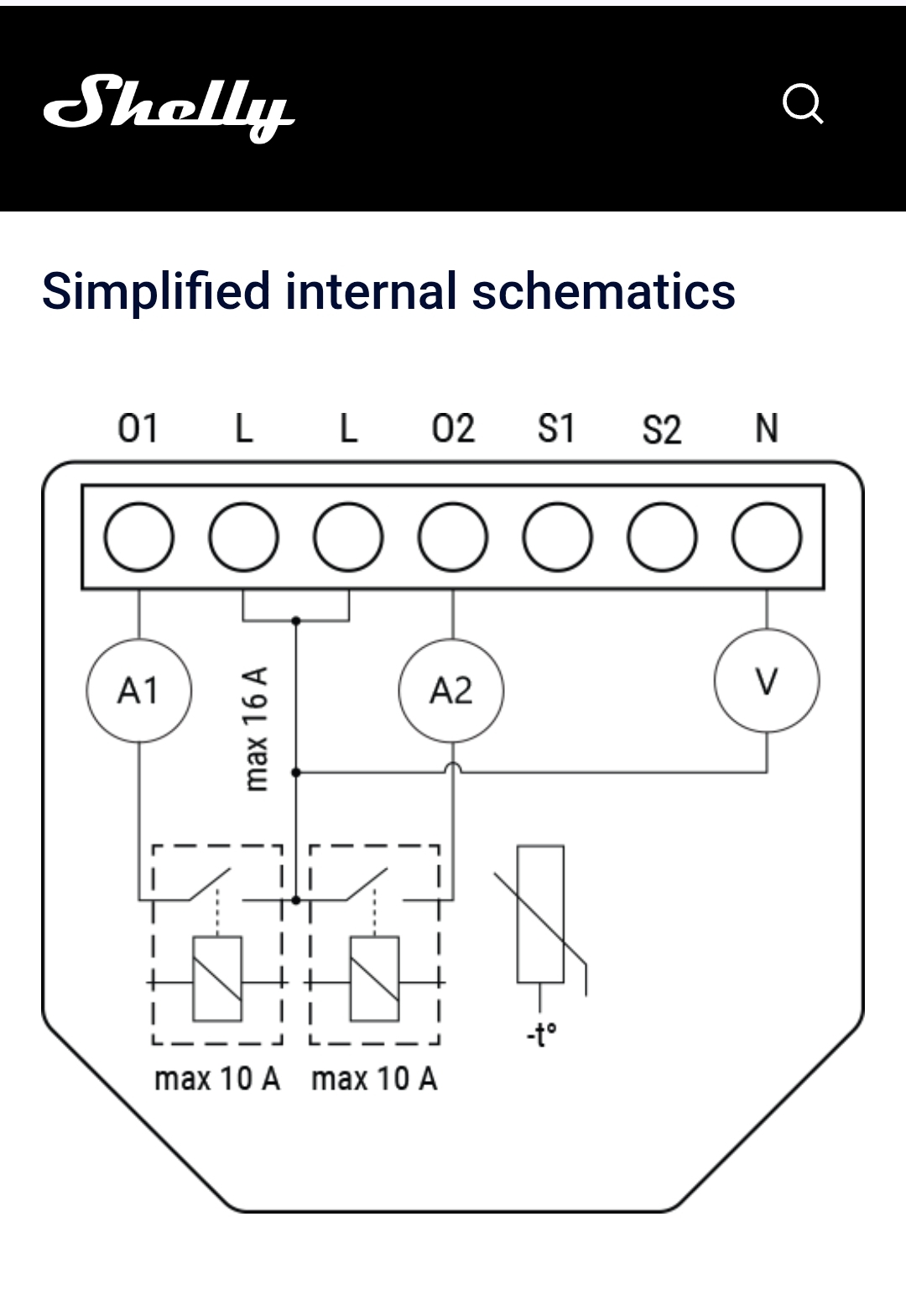 Shelly

Simplified internal schematics

O1 L L O2 S1 S2 N

A1

max 16 A

A2

V

-t°

max 10 A max 10 A