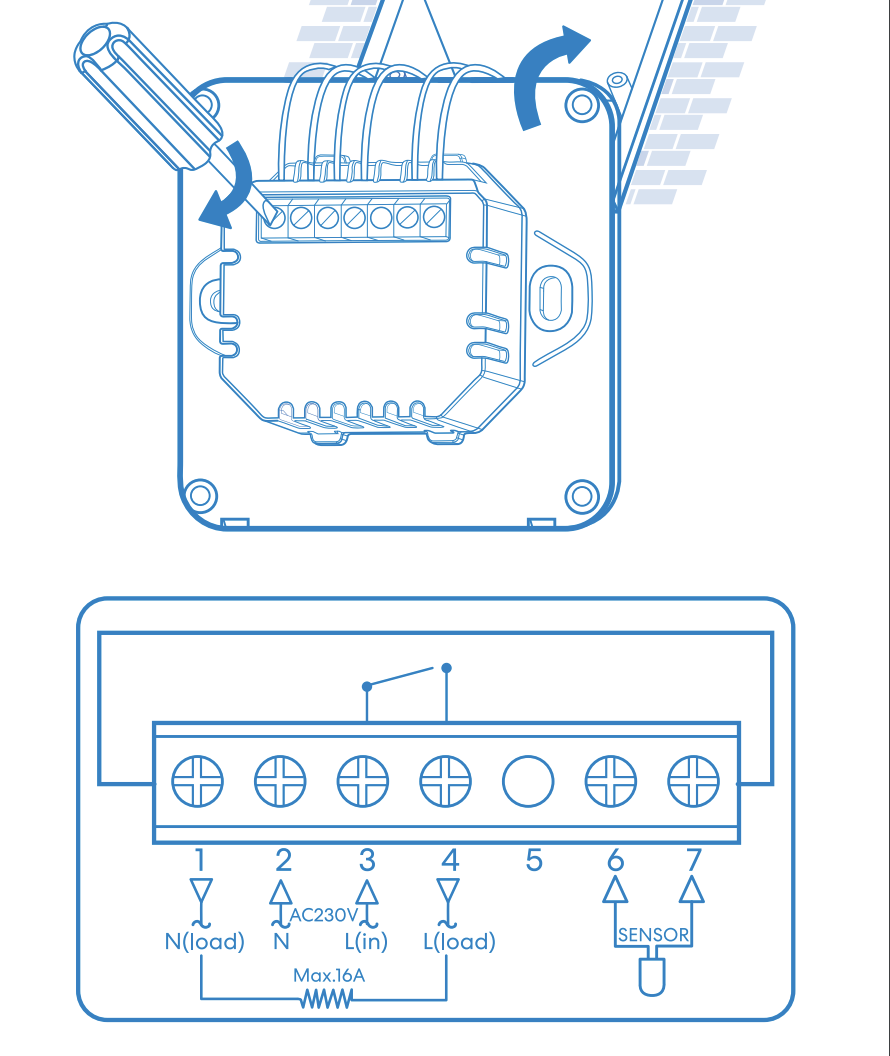 1 2 3 4 5 6 7

AC230V

N(load) N L(in) L(load)

SENSOR

Max.16A