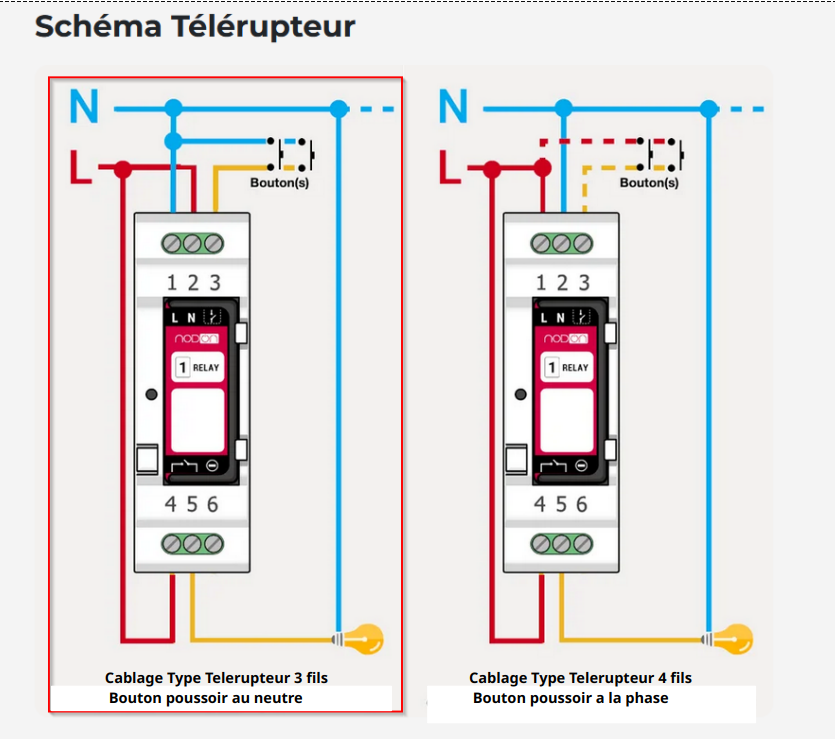 Schéma Télérupteur

N

L

Bouton(s)

1 2 3

L N

nodon

1 RELAY

4 5 6

Cablage Type Telerupteur 3 fils
Bouton poussoir au neutre

N

L

Bouton(s)

1 2 3

L N

nodon

1 RELAY

4 5 6

Cablage Type Telerupteur 4 fils
Bouton poussoir a la phase