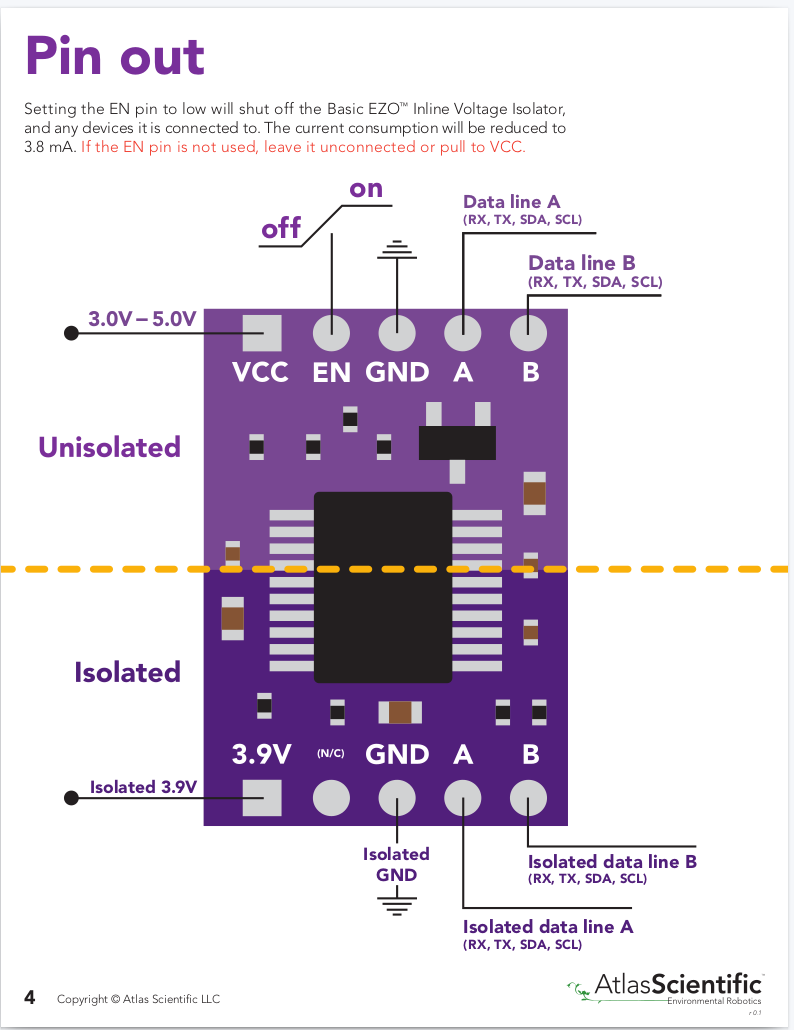 Pin out

Setting the EN pin to low will shut off the Basic EZO™ Inline Voltage Isolator, and any devices it is connected to. The current consumption will be reduced to 3.8 mA. If the EN pin is not used, leave it unconnected or pull to VCC.

on

off

Data line A
(RX, TX, SDA, SCL)

Data line B
(RX, TX, SDA, SCL)

3.0V – 5.0V

VCC EN GND A B

Unisolated

Isolated

3.9V (N/C) GND A B

Isolated 3.9V

Isolated GND

Isolated data line B
(RX, TX, SDA, SCL)

Isolated data line A
(RX, TX, SDA, SCL)

4 Copyright © Atlas Scientific LLC

AtlasScientific
Environmental Robotics
v 0.1