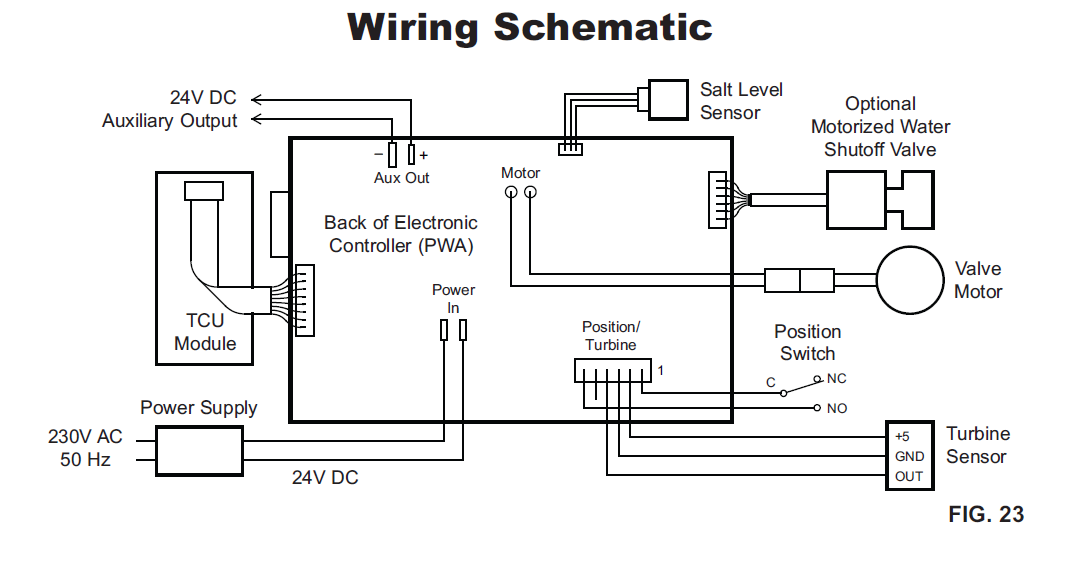 Wiring Schematic

24V DC
Auxiliary Output

Salt Level Sensor

Optional Motorized Water Shutoff Valve

− +
Aux Out

Motor

Back of Electronic Controller (PWA)

TCU Module

Power In

Valve Motor

Position/ Turbine

1

Position Switch

C
NC
NO

Power Supply

230V AC
50 Hz

24V DC

+5
GND
OUT

Turbine Sensor

FIG. 23