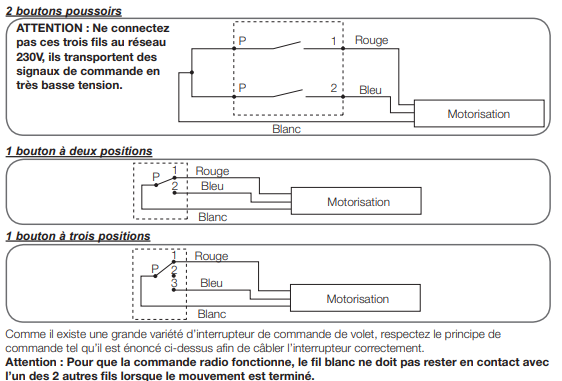 2 boutons poussoirs

ATTENTION : Ne connectez pas ces trois fils au réseau 230V, ils transportent des signaux de commande en très basse tension.

P
1
Rouge
P
2
Bleu
Motorisation
Blanc

1 bouton à deux positions

P
1
2
Rouge
Bleu
Motorisation
Blanc

1 bouton à trois positions

P
1
2
3
Rouge
Bleu
Motorisation
Blanc

Comme il existe une grande variété d'interrupteur de commande de volet, respectez le principe de commande tel qu'il est énoncé ci-dessus afin de câbler l'interrupteur correctement.
Attention : Pour que la commande radio fonctionne, le fil blanc ne doit pas rester en contact avec l'un des 2 autres fils lorsque le mouvement est terminé.