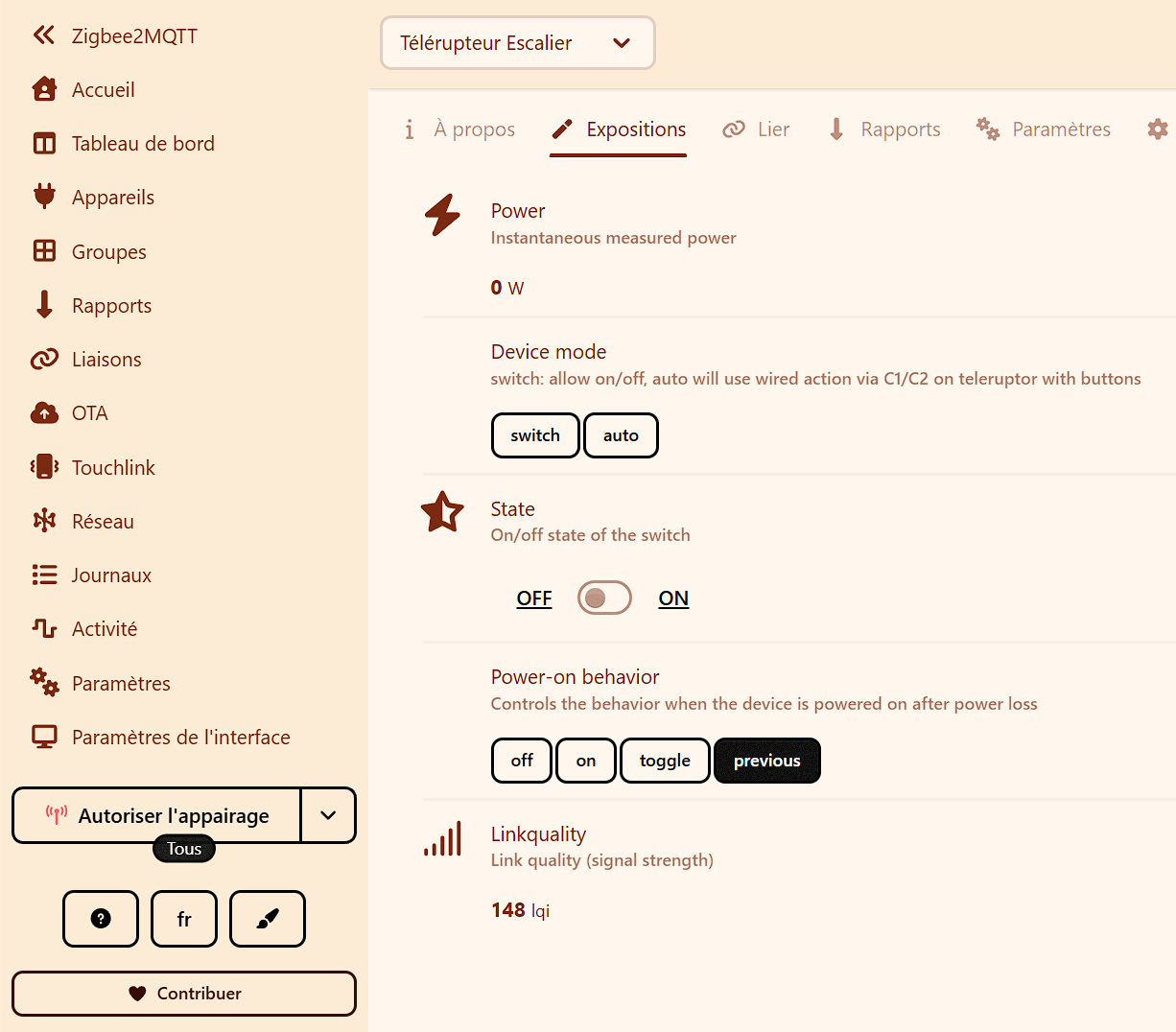 Zigbee2MQTT
Accueil
Tableau de bord
Appareils
Groupes
Rapports
Liaisons
OTA
Touchlink
Réseau
Journaux
Activité
Paramètres
Paramètres de l'interface

Autoriser l'appairage
Tous

fr

Contribuer

Télérupteur Escalier

À propos
Expositions
Lier
Rapports
Paramètres

Power
Instantaneous measured power
0 W

Device mode
switch: allow on/off, auto will use wired action via C1/C2 on teleruptor with buttons
switch
auto

State
On/off state of the switch
OFF
ON

Power-on behavior
Controls the behavior when the device is powered on after power loss
off
on
toggle
previous

Linkquality
Link quality (signal strength)
148 lqi