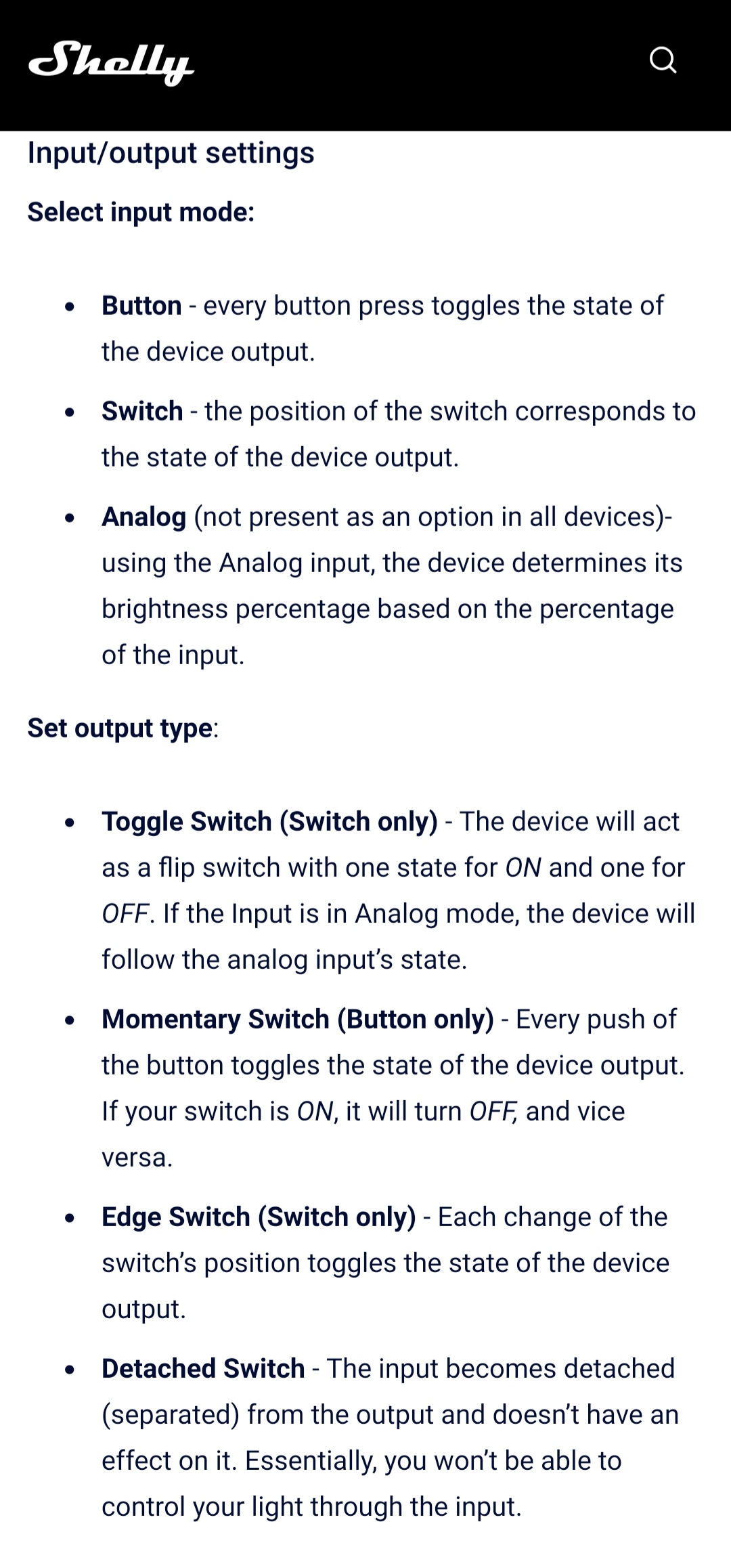 Shelly

Input/output settings

Select input mode:

- Button - every button press toggles the state of the device output.
- Switch - the position of the switch corresponds to the state of the device output.
- Analog (not present as an option in all devices)- using the Analog input, the device determines its brightness percentage based on the percentage of the input.

Set output type:

- Toggle Switch (Switch only) - The device will act as a flip switch with one state for ON and one for OFF. If the Input is in Analog mode, the device will follow the analog input's state.
- Momentary Switch (Button only) - Every push of the button toggles the state of the device output. If your switch is ON, it will turn OFF, and vice versa.
- Edge Switch (Switch only) - Each change of the switch's position toggles the state of the device output.
- Detached Switch - The input becomes detached (separated) from the output and doesn't have an effect on it. Essentially, you won't be able to control your light through the input.